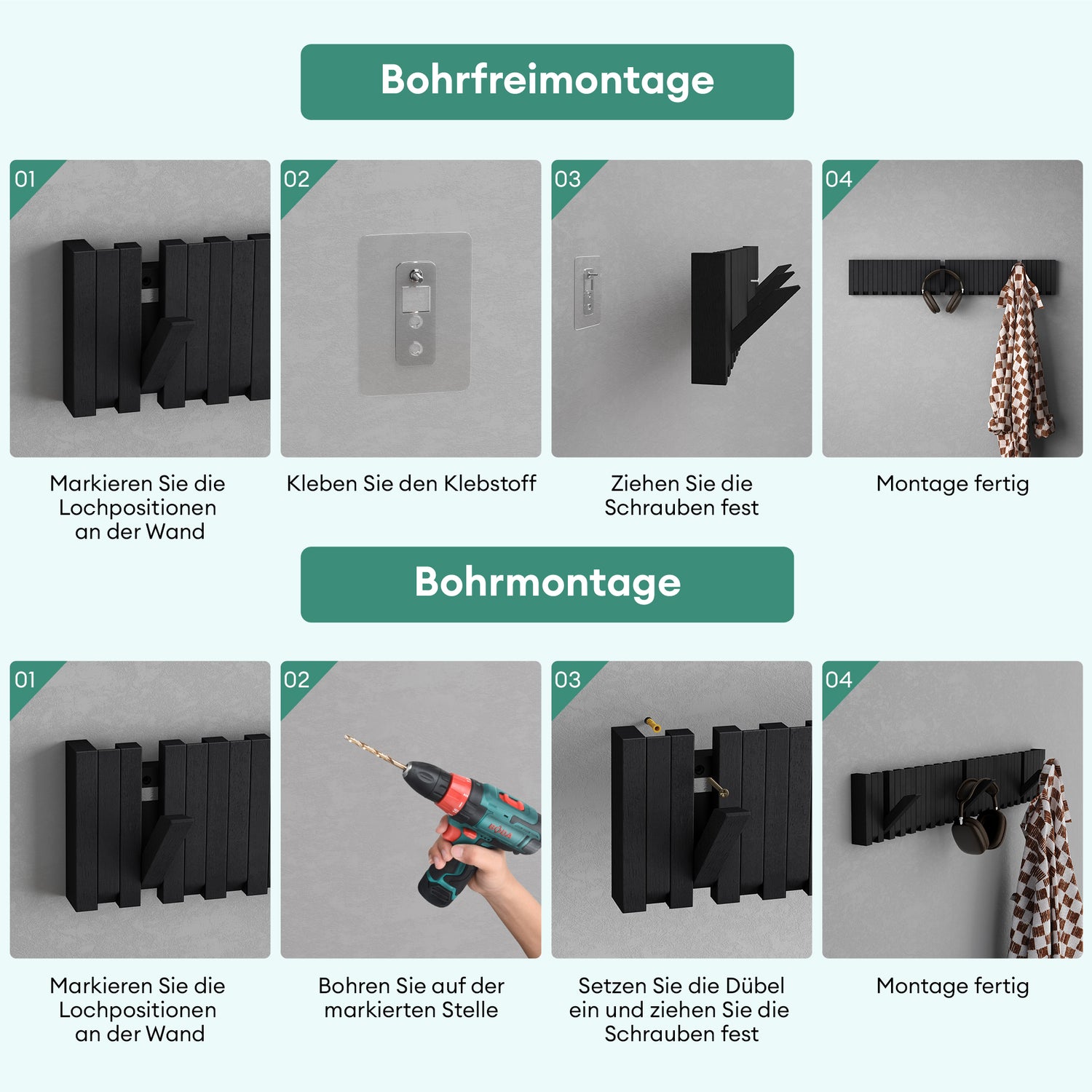 Bohrfreimontage

01

Markieren Sie die Lochpositionen an der Wand

02

Kleben Sie den Klebstoff

03

Ziehen Sie die Schrauben fest

04

Montage fertig

Bohrmontage

01

Markieren Sie die Lochpositionen an der Wand

02

Bohren Sie auf der markierten Stelle

03

Setzen Sie die Dübel ein und ziehen Sie die Schrauben fest

04

Montage fertig